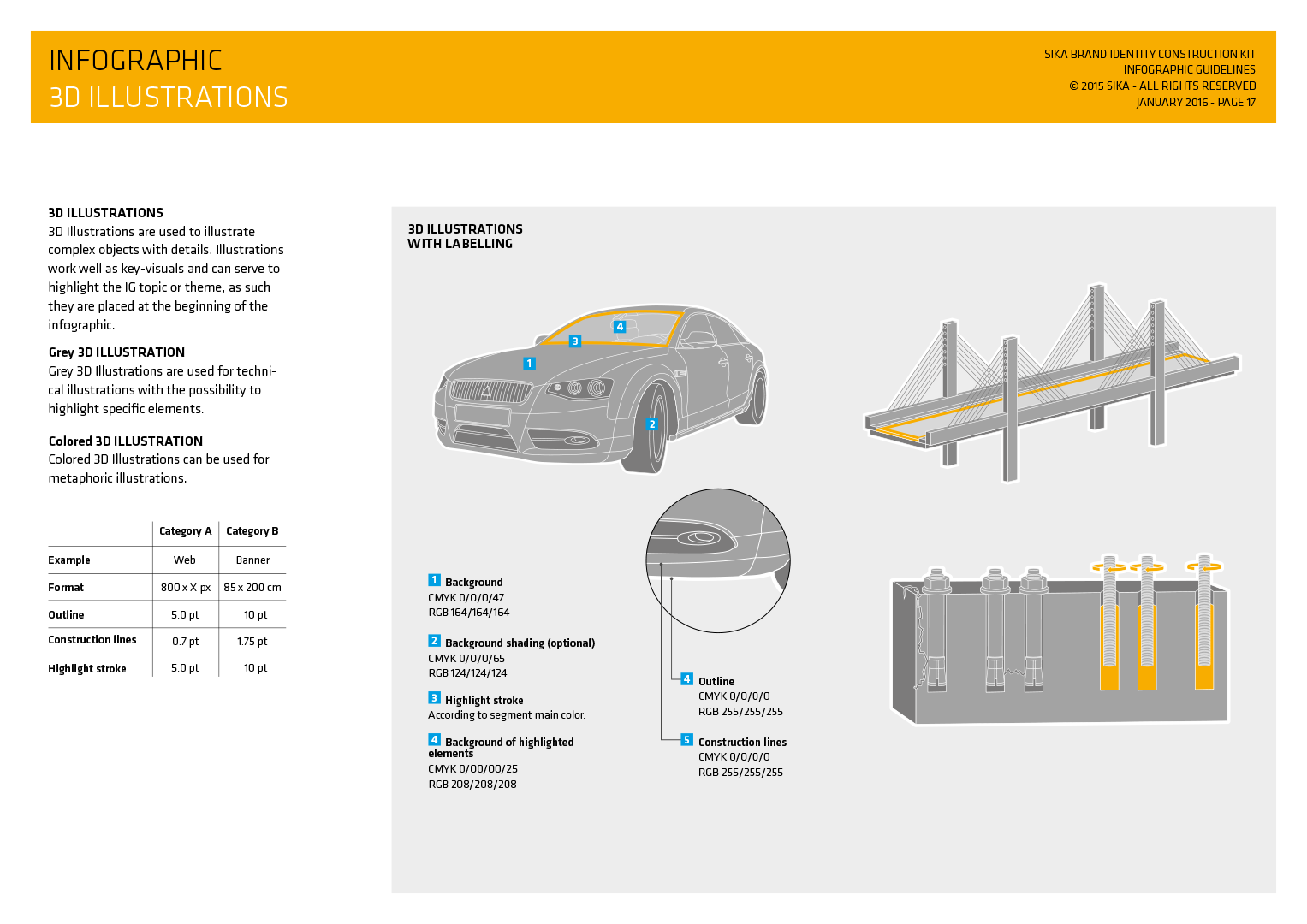 INFOGRAPHIC
3D ILLUSTRATIONS

SIKA BRAND IDENTITY CONSTRUCTION KIT
INFOGRAPHIC GUIDELINES
© 2015 SIKA - ALL RIGHTS RESERVED
JANUARY 2016 - PAGE 17

3D ILLUSTRATIONS
3D Illustrations are used to illustrate complex objects with details. Illustrations work well as key-visuals and can serve to highlight the IG topic or theme, as such they are placed at the beginning of the infographic.

Grey 3D ILLUSTRATION
Grey 3D Illustrations are used for technical illustrations with the possibility to highlight specific elements.

Colored 3D ILLUSTRATION
Colored 3D Illustrations can be used for metaphoric illustrations.

| | Category A | Category B |
|---|---|---|
| Example | Web | Banner |
| Format | 800 x X px | 85 x 200 cm |
| Outline | 5.0 pt | 10 pt |
| Construction lines | 0.7 pt | 1.75 pt |
| Highlight stroke | 5.0 pt | 10 pt |

3D ILLUSTRATIONS
WITH LABELLING

4
3
1
2

1 Background
CMYK 0/0/0/47
RGB 164/164/164

2 Background shading (optional)
CMYK 0/0/0/65
RGB 124/124/124

3 Highlight stroke
According to segment main color.

4 Background of highlighted elements
CMYK 0/00/00/25
RGB 208/208/208

4 Outline
CMYK 0/0/0/0
RGB 255/255/255

5 Construction lines
CMYK 0/0/0/0
RGB 255/255/255