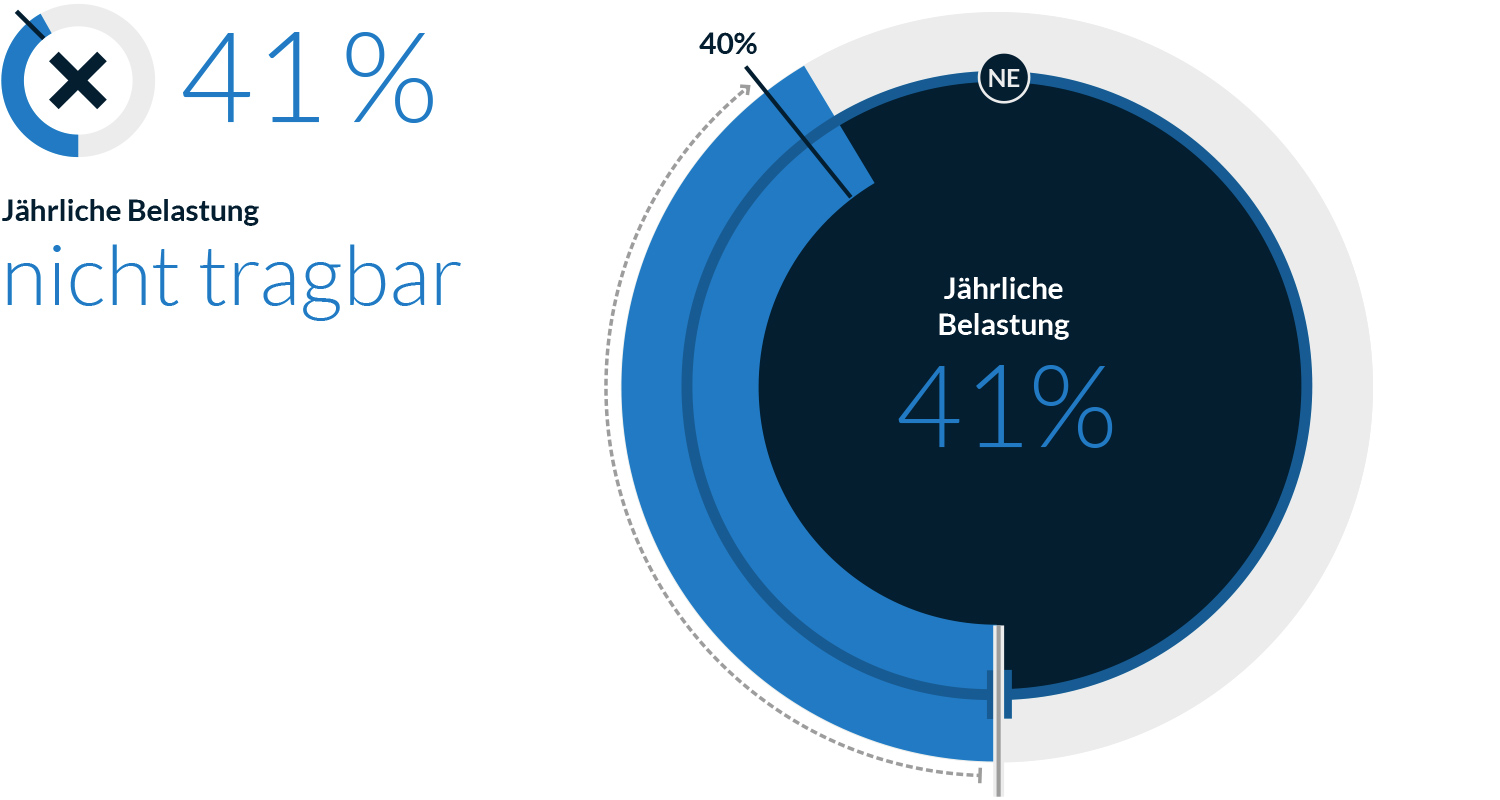 41%

Jährliche Belastung
nicht tragbar

40%

NE

Jährliche Belastung
41%